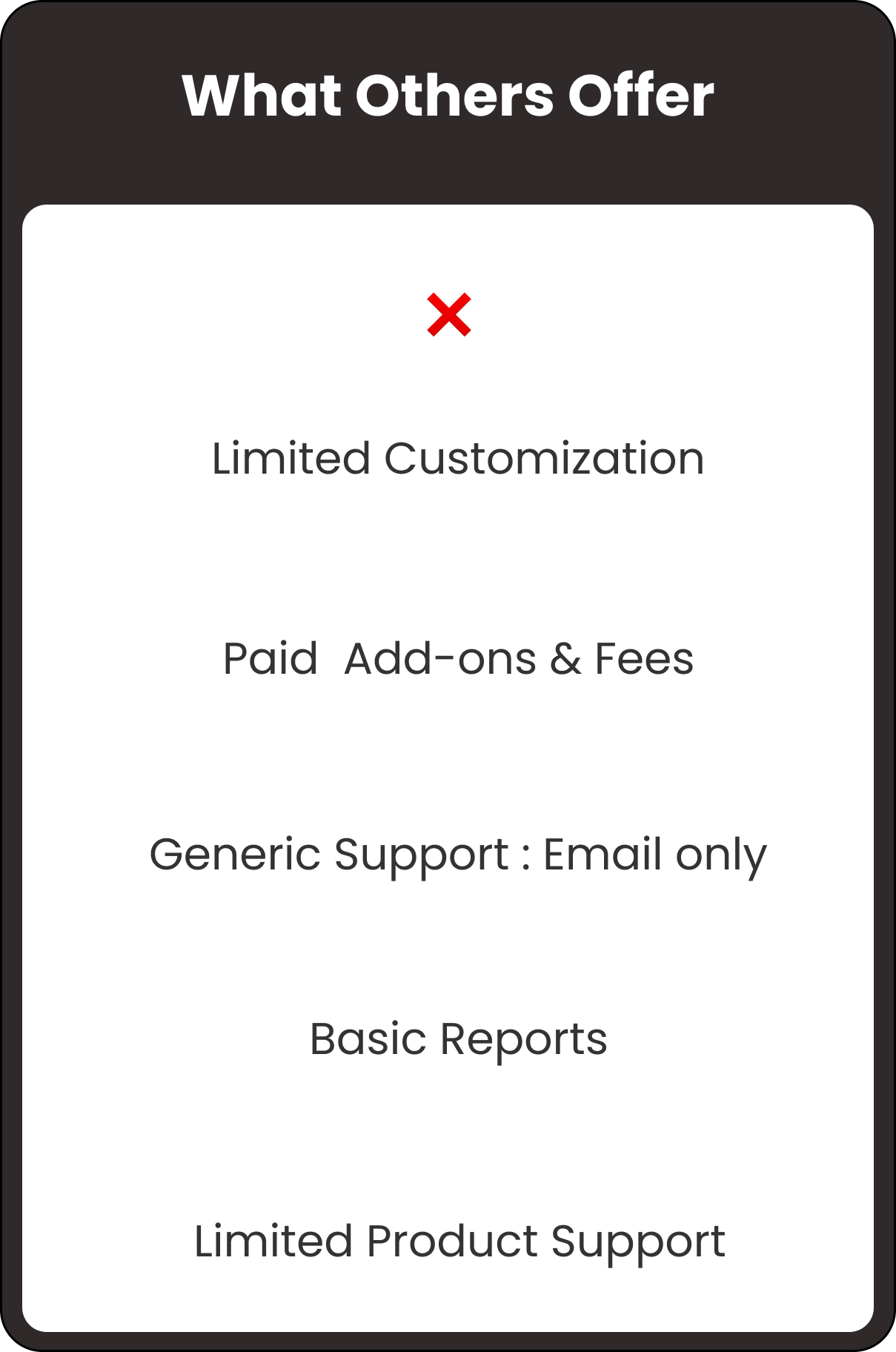 What Others Offer

Limited Customization

Paid  Add-ons & Fees

Generic Support : Email only

Basic Reports

Limited Product Support